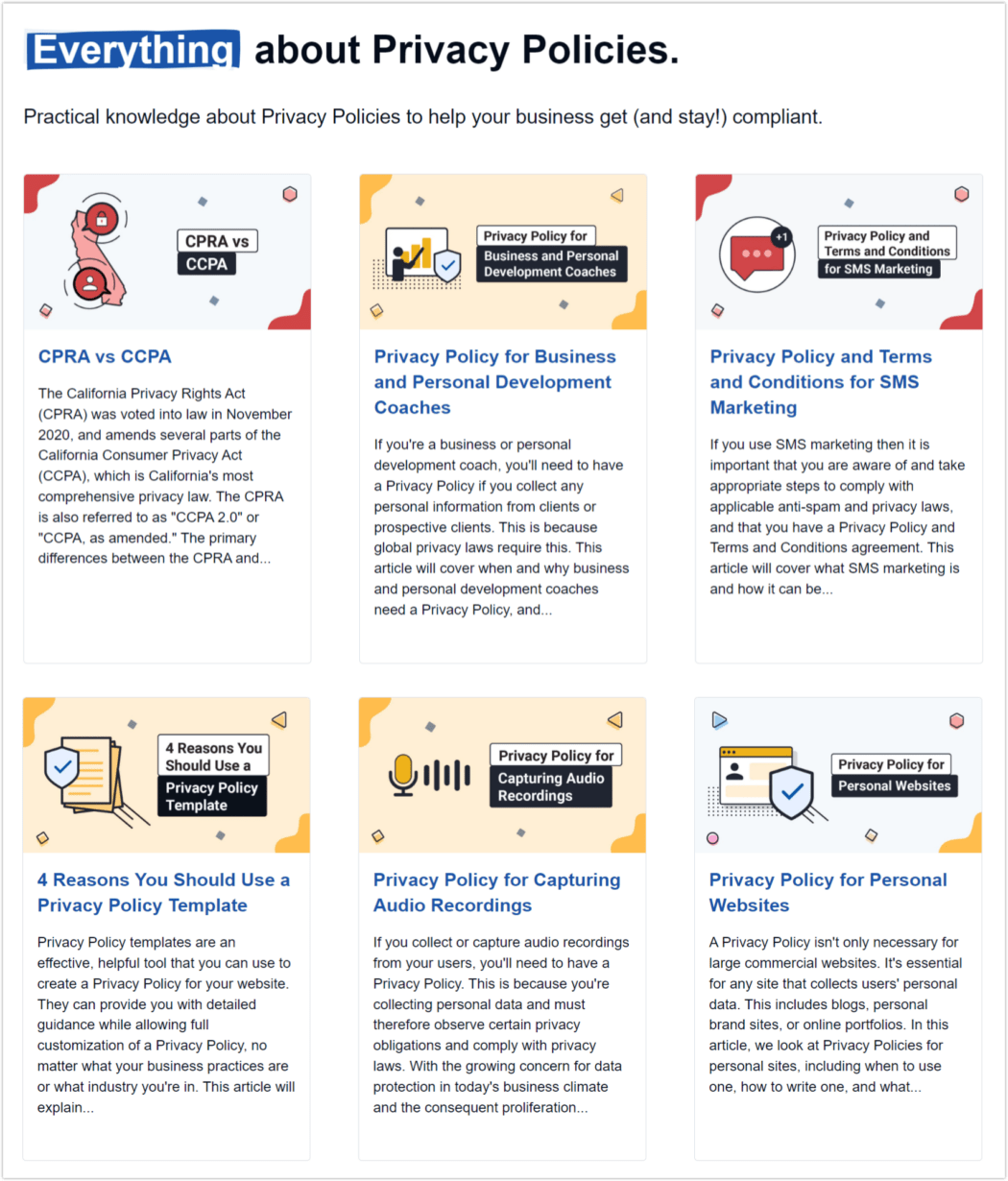 Everything about Privacy Policies.

Practical knowledge about Privacy Policies to help your business get (and stay!) compliant.

CPRA vs CCPA

CPRA vs CCPA

The California Privacy Rights Act (CPRA) was voted into law in November 2020, and amends several parts of the California Consumer Privacy Act (CCPA), which is California's most comprehensive privacy law. The CPRA is also referred to as "CCPA 2.0" or "CCPA, as amended." The primary differences between the CPRA and...

Privacy Policy for Business and Personal Development Coaches

Privacy Policy for Business and Personal Development Coaches

If you're a business or personal development coach, you'll need to have a Privacy Policy if you collect any personal information from clients or prospective clients. This is because global privacy laws require this. This article will cover when and why business and personal development coaches need a Privacy Policy, and...

+1

Privacy Policy and Terms and Conditions for SMS Marketing

Privacy Policy and Terms and Conditions for SMS Marketing

If you use SMS marketing then it is important that you are aware of and take appropriate steps to comply with applicable anti-spam and privacy laws, and that you have a Privacy Policy and Terms and Conditions agreement. This article will cover what SMS marketing is and how it can be...

4 Reasons You Should Use a Privacy Policy Template

4 Reasons You Should Use a Privacy Policy Template

Privacy Policy templates are an effective, helpful tool that you can use to create a Privacy Policy for your website. They can provide you with detailed guidance while allowing full customization of a Privacy Policy, no matter what your business practices are or what industry you're in. This article will explain...

Privacy Policy for Capturing Audio Recordings

Privacy Policy for Capturing Audio Recordings

If you collect or capture audio recordings from your users, you'll need to have a Privacy Policy. This is because you're collecting personal data and must therefore observe certain privacy obligations and comply with privacy laws. With the growing concern for data protection in today's business climate and the consequent proliferation...

Privacy Policy for Personal Websites

Privacy Policy for Personal Websites

A Privacy Policy isn't only necessary for large commercial websites. It's essential for any site that collects users' personal data. This includes blogs, personal brand sites, or online portfolios. In this article, we look at Privacy Policies for personal sites, including when to use one, how to write one, and what...