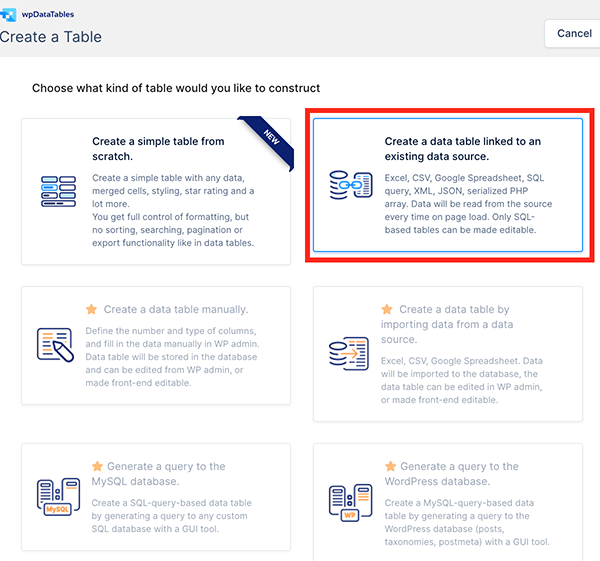 wpDataTables
Create a Table

Cancel

Choose what kind of table would you like to construct

NEW

Create a simple table from scratch.

Create a simple table with any data, merged cells, styling, star rating and a lot more.
You get full control of formatting, but no sorting, searching, pagination or export functionality like in data tables.

Create a data table linked to an existing data source.

Excel, CSV, Google Spreadsheet, SQL query, XML, JSON, serialized PHP array. Data will be read from the source every time on page load. Only SQL-based tables can be made editable.

Create a data table manually.

Define the number and type of columns, and fill in the data manually in WP admin. Data table will be stored in the database and can be edited from WP admin, or made front-end editable.

Create a data table by importing data from a data source.

Excel, CSV, Google Spreadsheet. Data will be imported to the database, the data table can be edited in WP admin, or made front-end editable.

MySQL

Generate a query to the MySQL database.

Create a SQL-query-based data table by generating a query to any custom SQL database with a GUI tool.

WP

Generate a query to the WordPress database.

Create a MySQL-query-based data table by generating a query to the WordPress database (posts, taxonomies, postmeta) with a GUI tool.